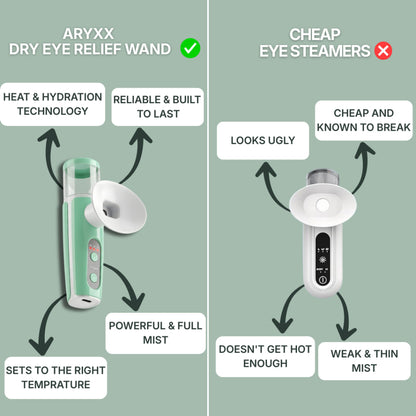 ARYXX
DRY EYE RELIEF WAND

HEAT & HYDRATION TECHNOLOGY

RELIABLE & BUILT TO LAST

POWERFUL & FULL MIST

SETS TO THE RIGHT TEMPRATURE

CHEAP
EYE STEAMERS

LOOKS UGLY

CHEAP AND KNOWN TO BREAK

DOESN'T GET HOT ENOUGH

WEAK & THIN MIST